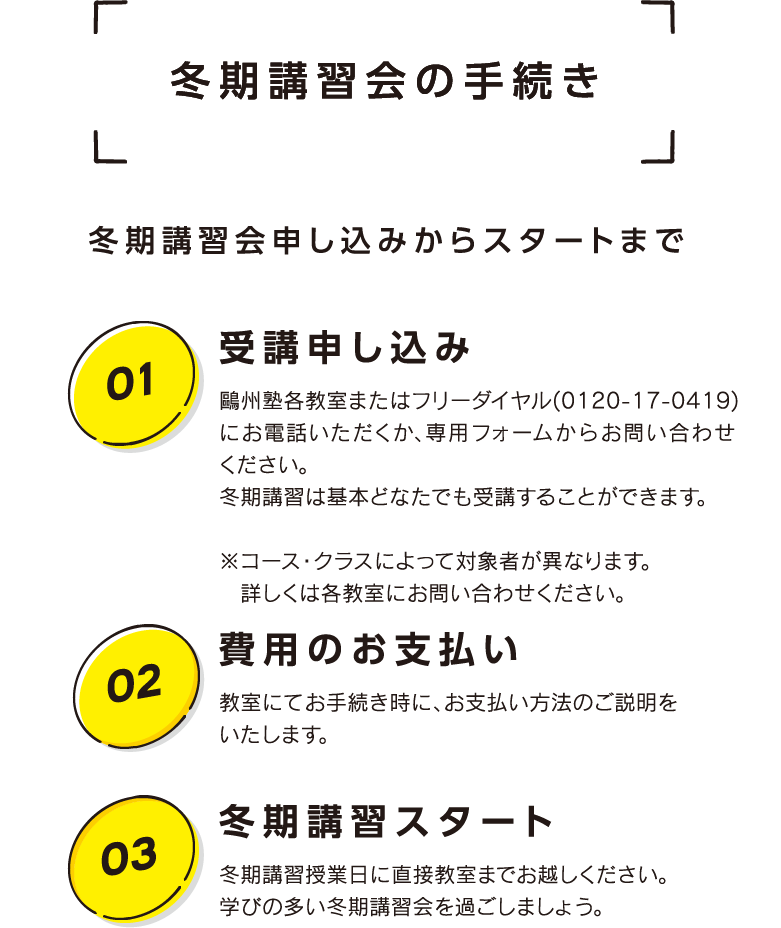 冬期講習会の手続き

冬期講習会申し込みからスタートまで

01

受講申し込み

鷗州塾各教室またはフリーダイヤル(0120-17-0419)にお電話いただくか、専用フォームからお問い合わせください。
冬期講習は基本どなたでも受講することができます。

※コース・クラスによって対象者が異なります。
詳しくは各教室にお問い合わせください。

02

費用のお支払い

教室にてお手続き時に、お支払い方法のご説明をいたします。

03

冬期講習スタート

冬期講習授業日に直接教室までお越しください。
学びの多い冬期講習会を過ごしましょう。